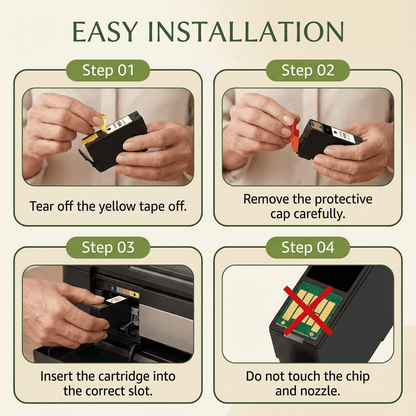 EASY INSTALLATION

Step 01

Tear off the yellow tape off.

Step 02

Remove the protective cap carefully.

Step 03

Insert the cartridge into the correct slot.

Step 04

Do not touch the chip and nozzle.