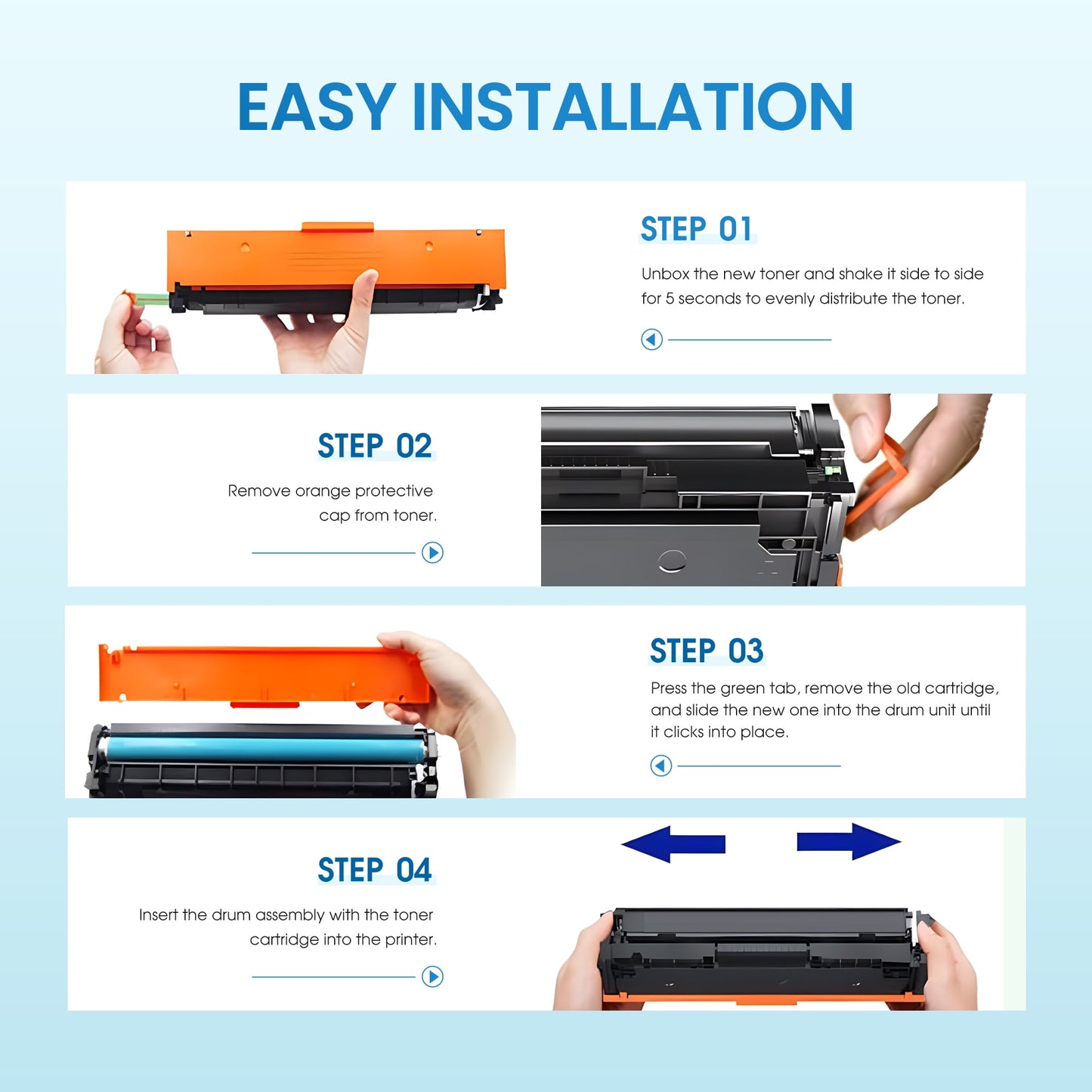 EASY INSTALLATION

STEP 01

Unbox the new toner and shake it side to side for 5 seconds to evenly distribute the toner.

STEP 02

Remove orange protective cap from toner.

STEP 03

Press the green tab, remove the old cartridge, and slide the new one into the drum unit until it clicks into place.

STEP 04

Insert the drum assembly with the toner cartridge into the printer.